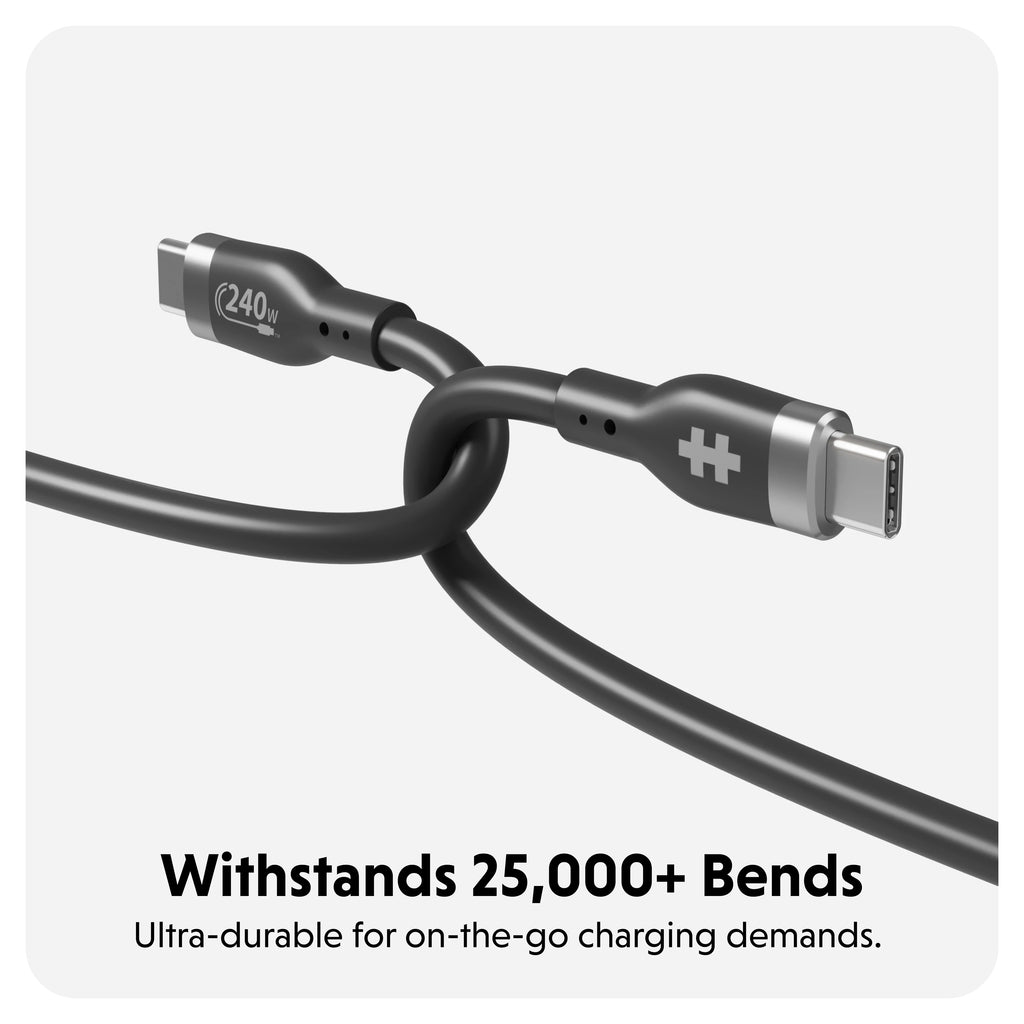 240W

Withstands 25,000+ Bends
Ultra-durable for on-the-go charging demands.