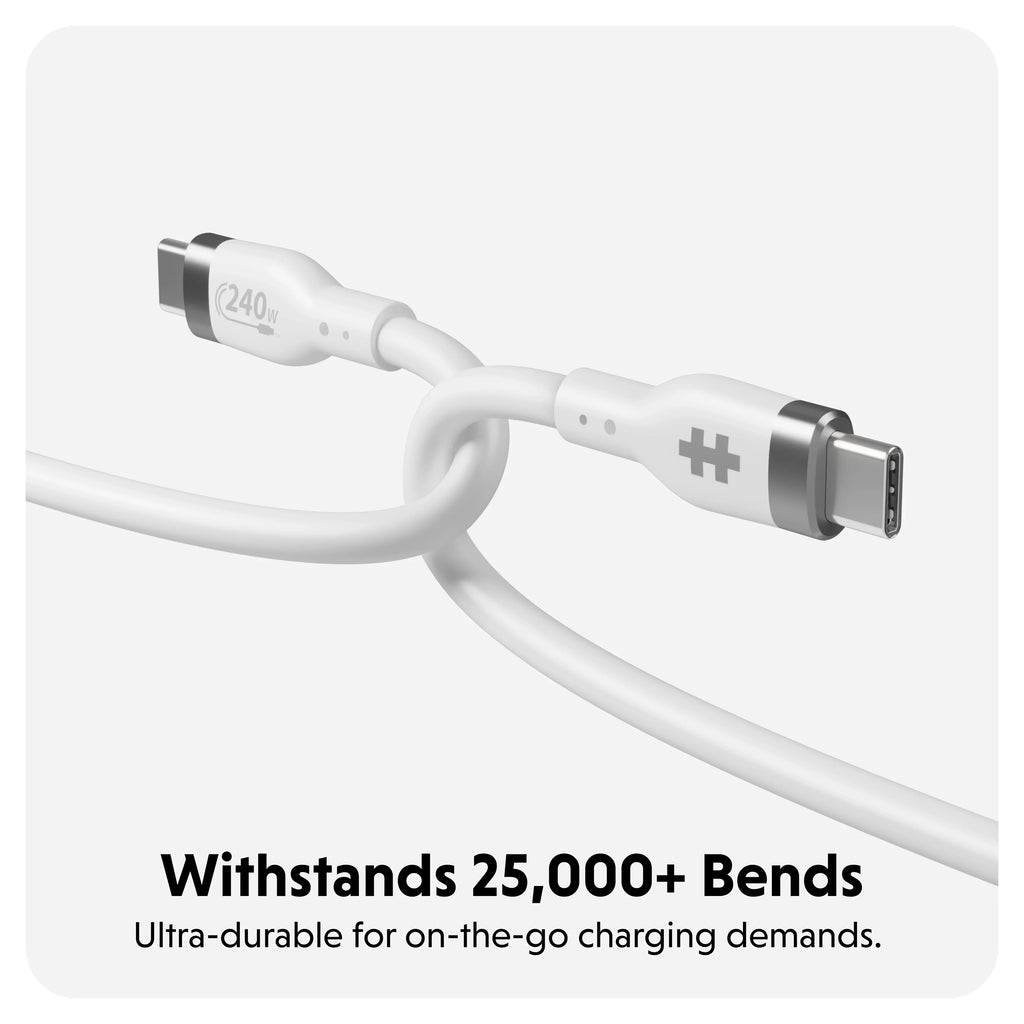 240W

Withstands 25,000+ Bends

Ultra-durable for on-the-go charging demands.