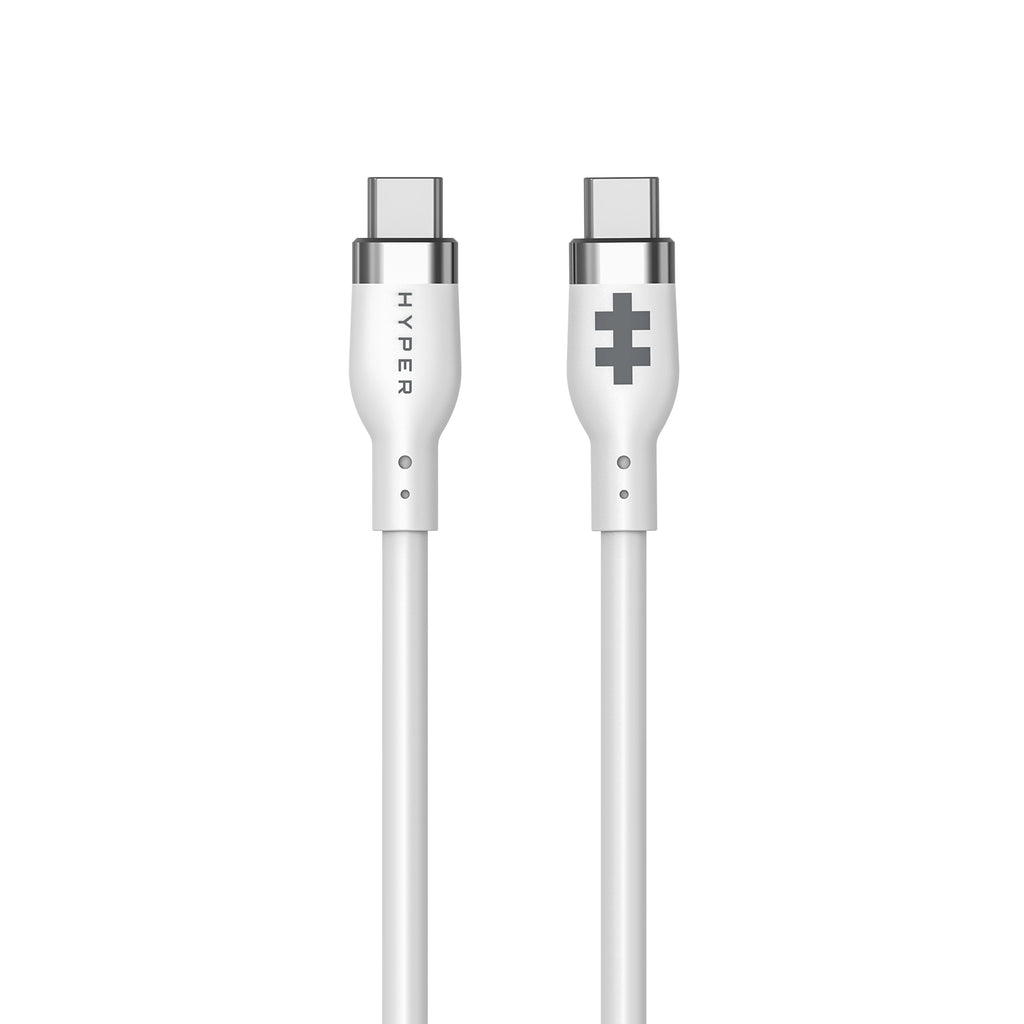 HYPER