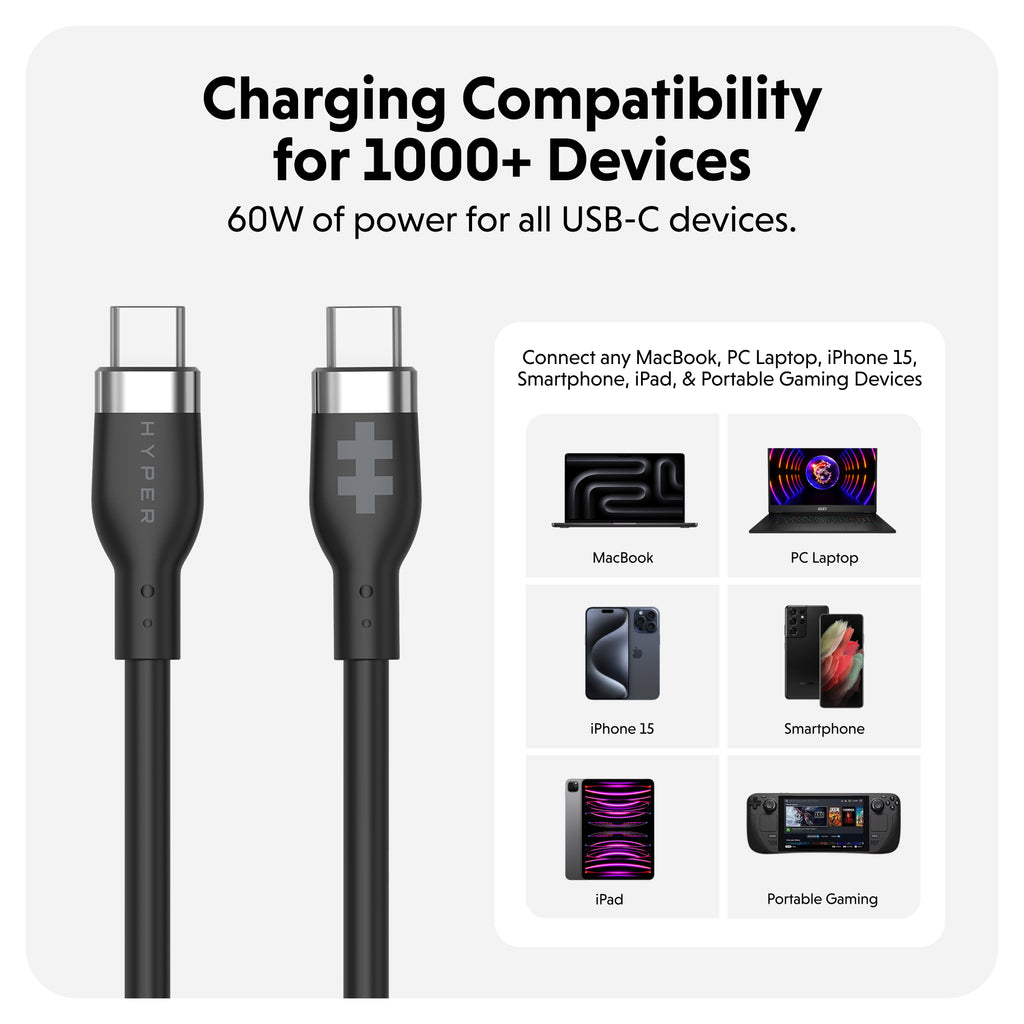 Charging Compatibility for 1000+ Devices
60W of power for all USB-C devices.

HYPER

Connect any MacBook, PC Laptop, iPhone 15, Smartphone, iPad, & Portable Gaming Devices

MacBook

PC Laptop

iPhone 15

Smartphone

iPad

Portable Gaming